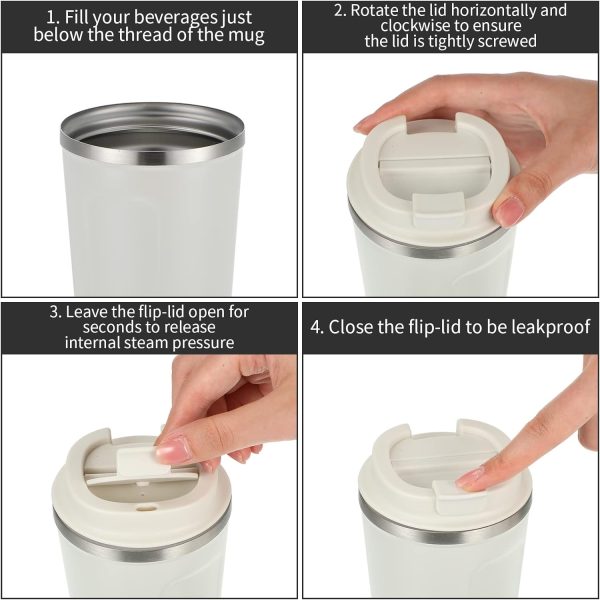 1. Fill your beverages just below the thread of the mug

2. Rotate the lid horizontally and clockwise to ensure the lid is tightly screwed

3. Leave the flip-lid open for seconds to release internal steam pressure

4. Close the flip-lid to be leakproof